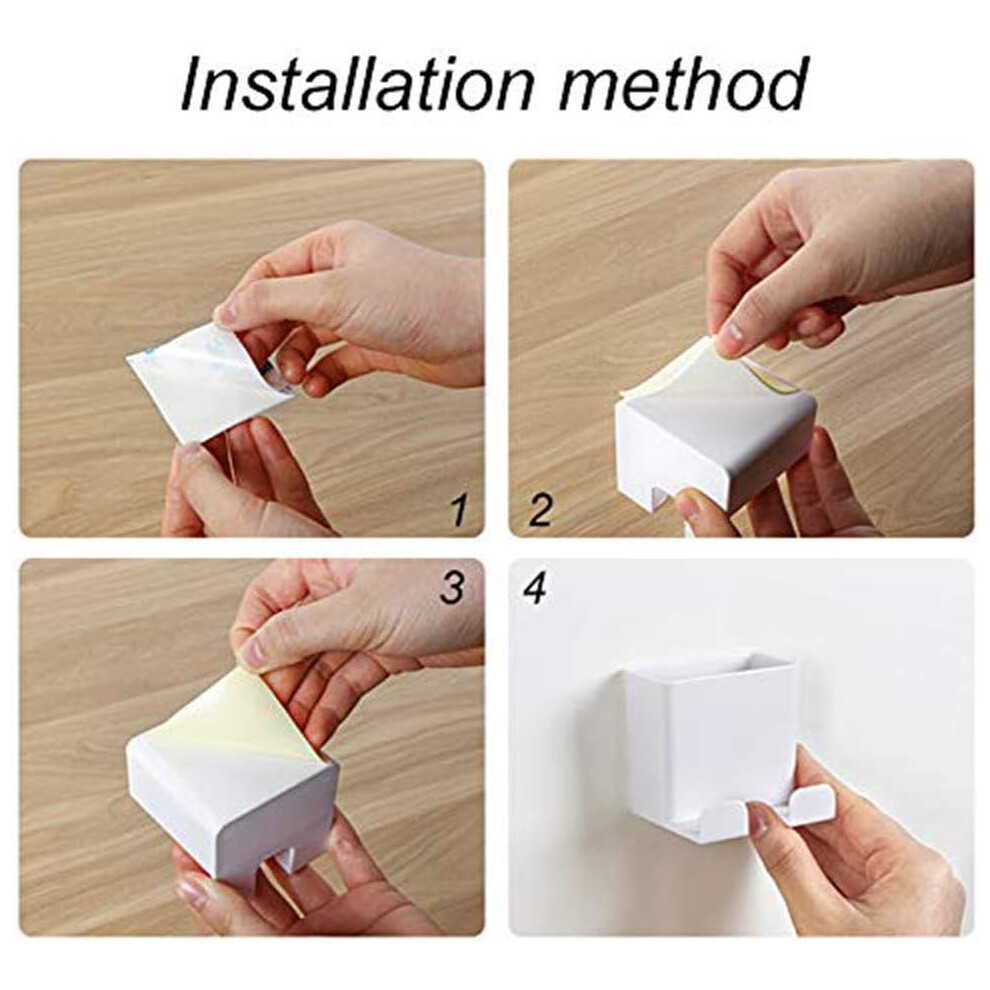 Installation method

1

2

3

4