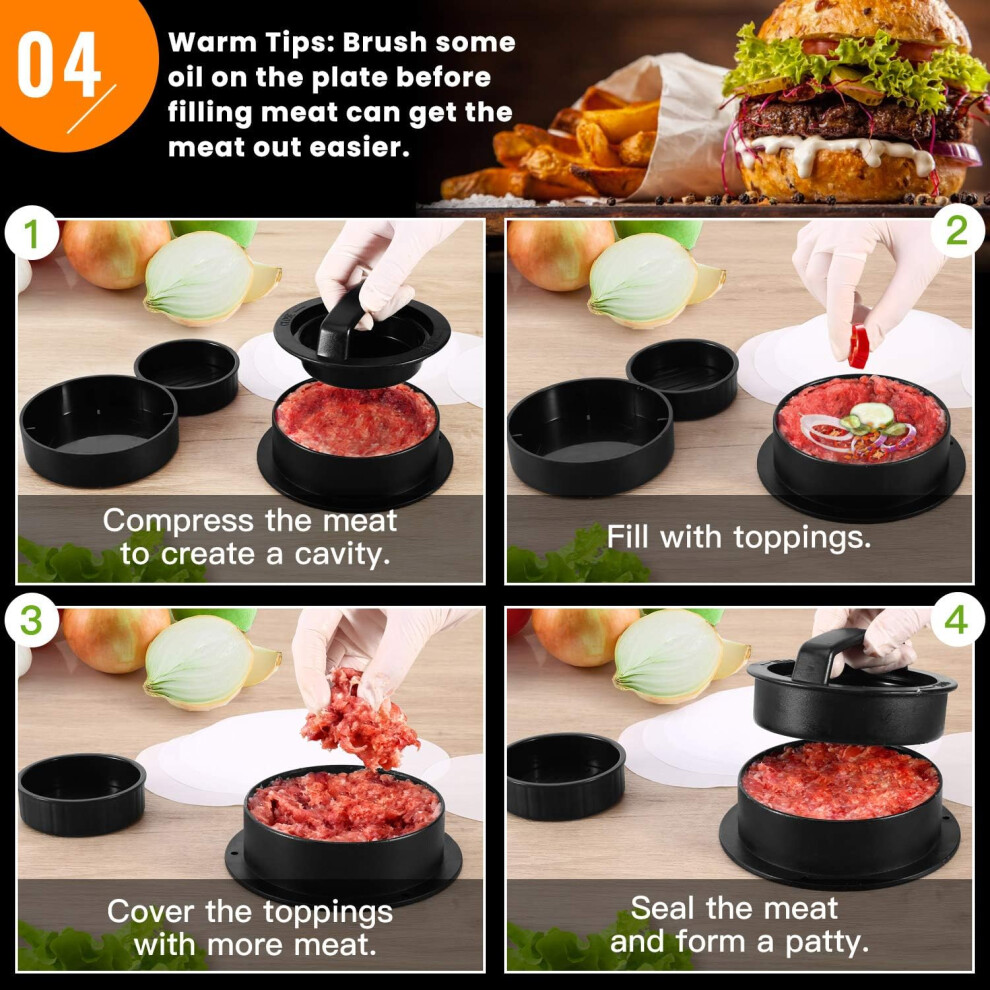 04

Warm Tips: Brush some oil on the plate before filling meat can get the meat out easier.

1

Compress the meat to create a cavity.

2

Fill with toppings.

3

Cover the toppings with more meat.

4

Seal the meat and form a patty.