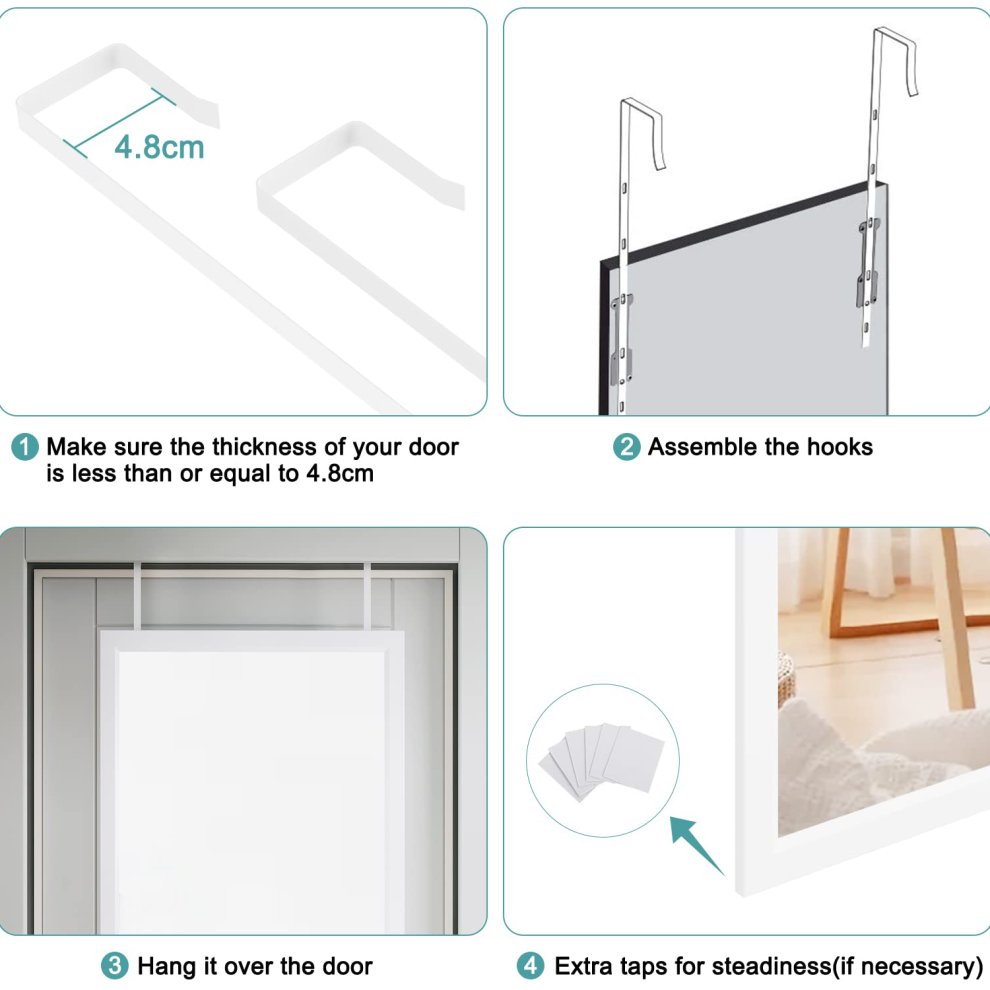 4.8cm

1 Make sure the thickness of your door is less than or equal to 4.8cm

2 Assemble the hooks

3 Hang it over the door

4 Extra taps for steadiness(if necessary)