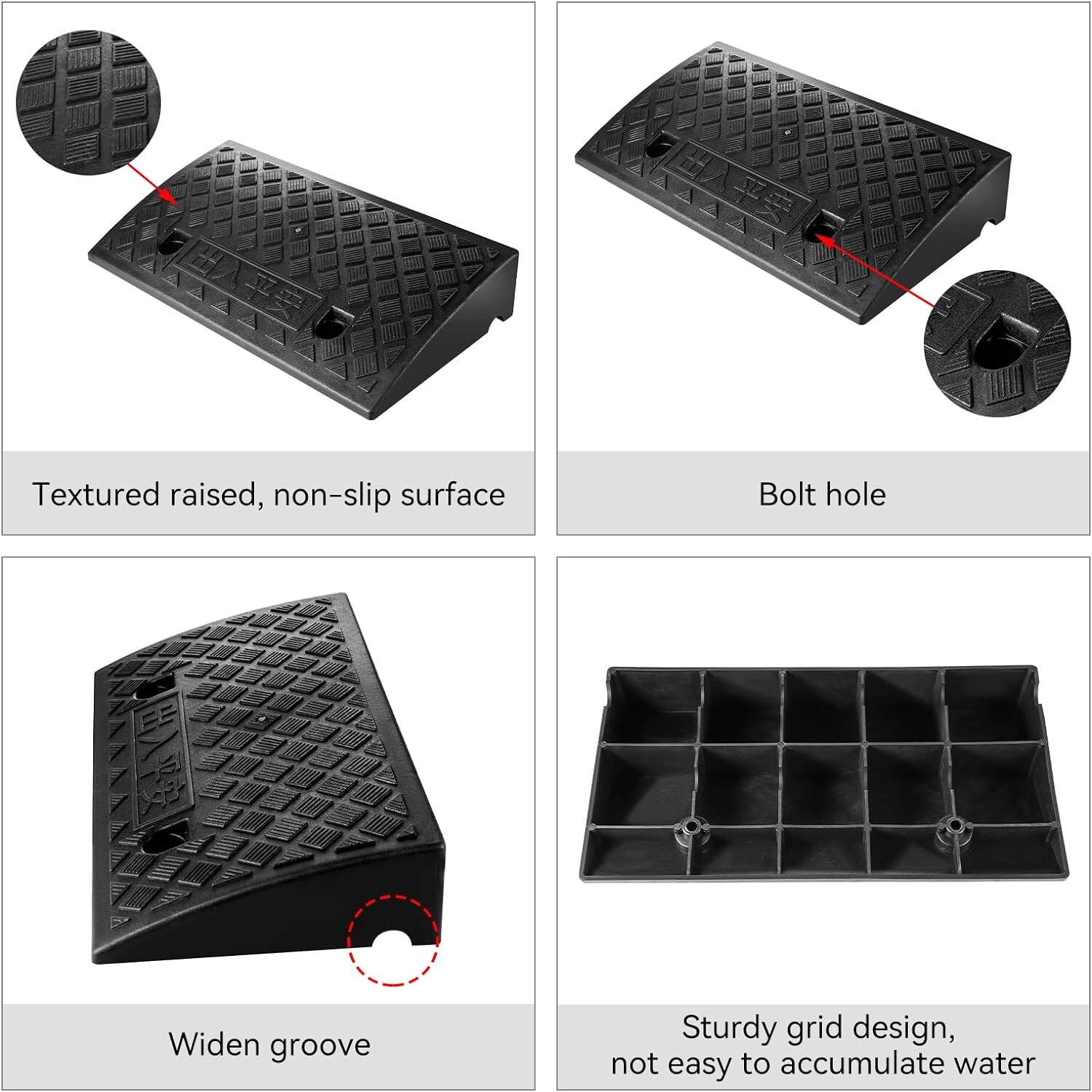 出入平安

Textured raised, non-slip surface

出入平安

Bolt hole

出入平安

Widen groove

Sturdy grid design,
not easy to accumulate water