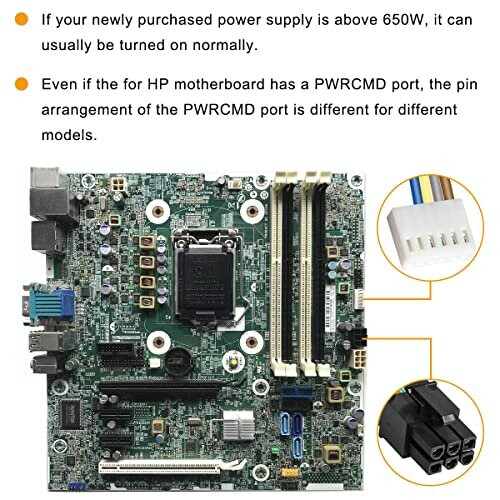 If your newly purchased power supply is above 650W, it can usually be turned on normally.

Even if the for HP motherboard has a PWRCMD port, the pin arrangement of the PWRCMD port is different for different models.