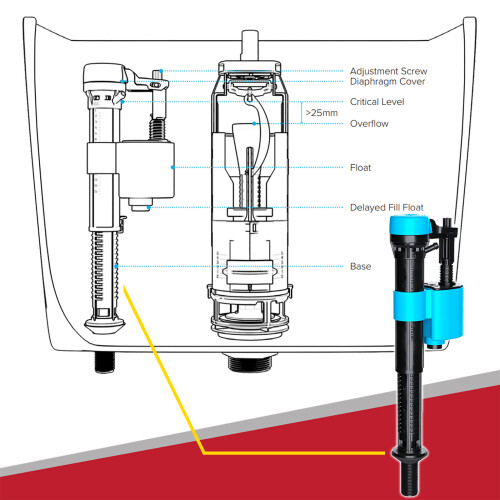 Adjustment Screw
Diaphragm Cover
Critical Level
>25mm
Overflow
Float
Delayed Fill Float
Base