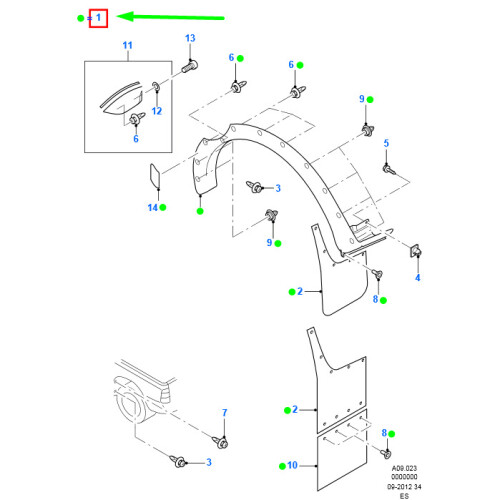 = 1

11

13

6

6

12

6

9

5

3

14

9

4

2

8

7

2

8

3

10

A09.023
0000000
09-2012 34
ES