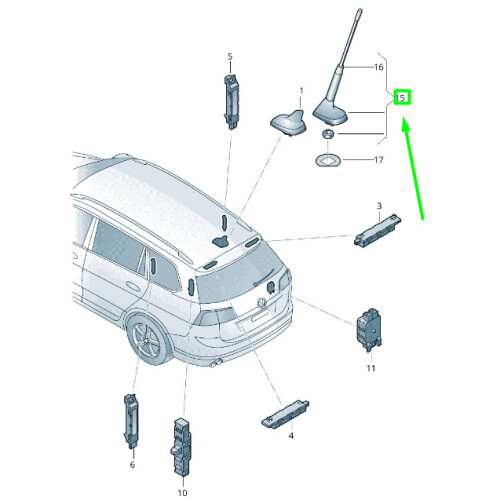 5

1

16

15

17

3

11

4

6

10