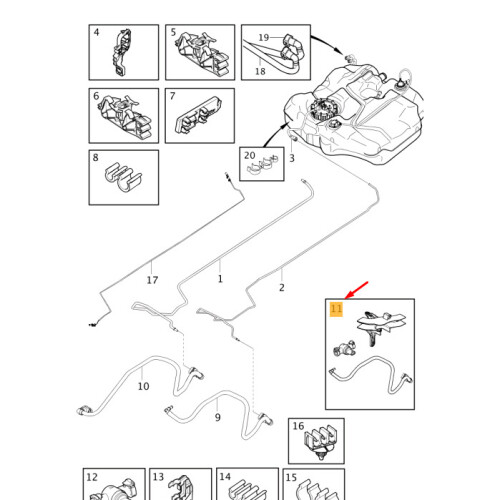 4
5
19
18
6
7
8
20
3
17
1
2
11
10
9
16
12
13
14
15