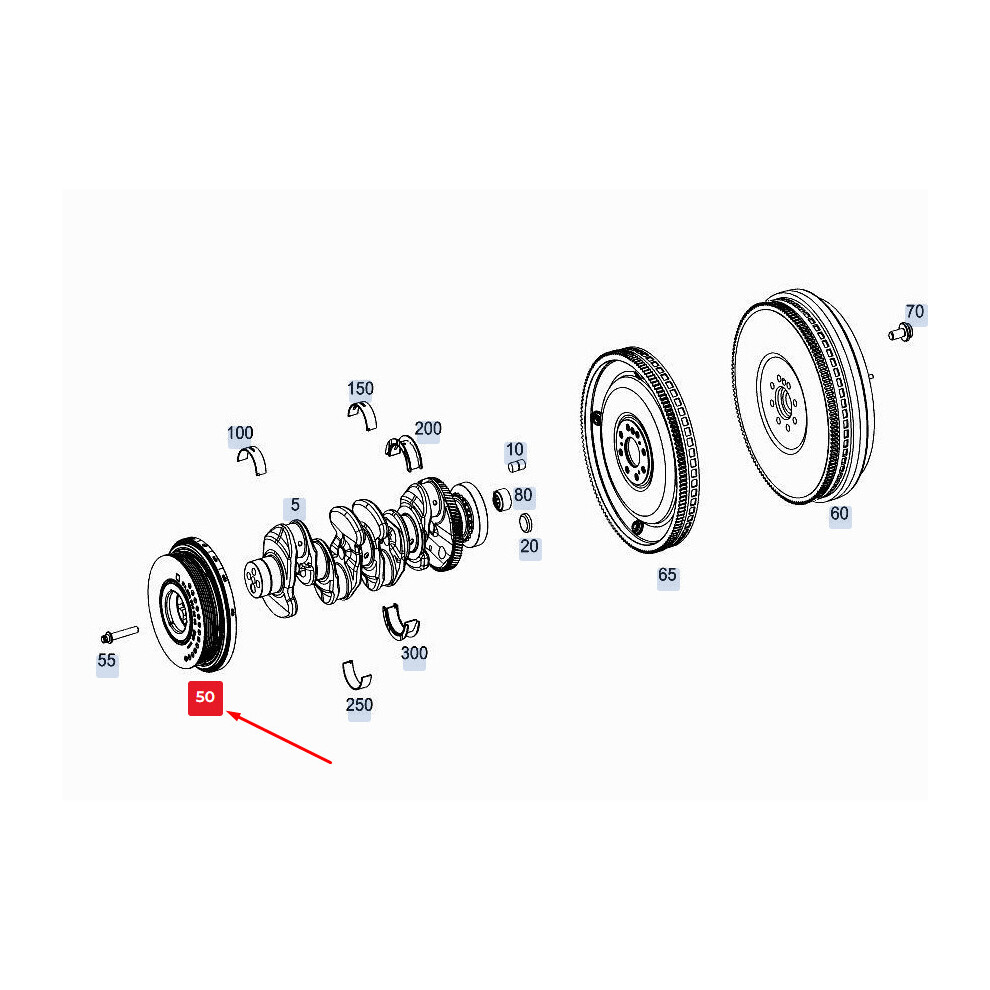 70
150
100
200
10
5
80
20
60
65
55
300
250
50