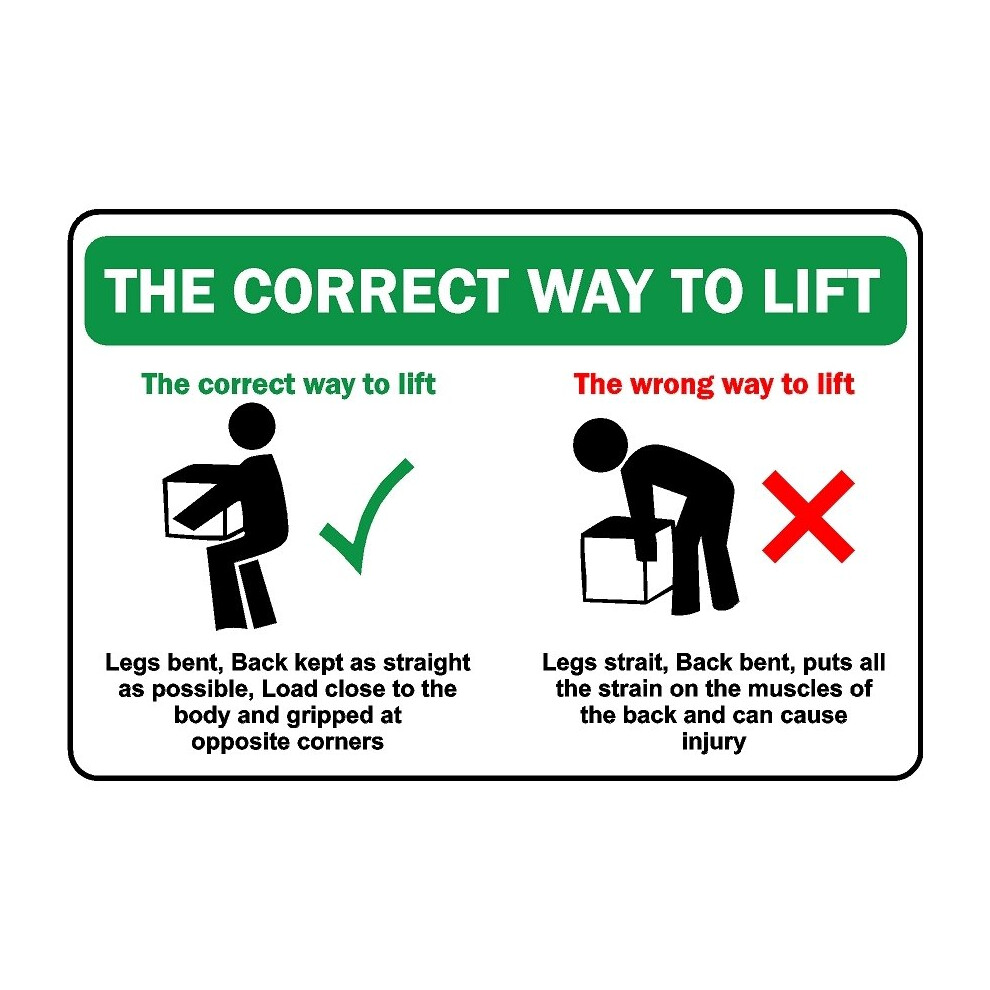 THE CORRECT WAY TO LIFT

The correct way to lift

Legs bent, Back kept as straight as possible, Load close to the body and gripped at opposite corners

The wrong way to lift

Legs strait, Back bent, puts all the strain on the muscles of the back and can cause injury