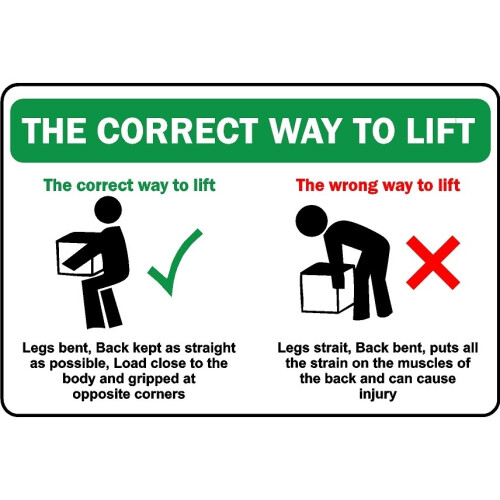 THE CORRECT WAY TO LIFT

The correct way to lift

Legs bent, Back kept as straight as possible, Load close to the body and gripped at opposite corners

The wrong way to lift

Legs strait, Back bent, puts all the strain on the muscles of the back and can cause injury