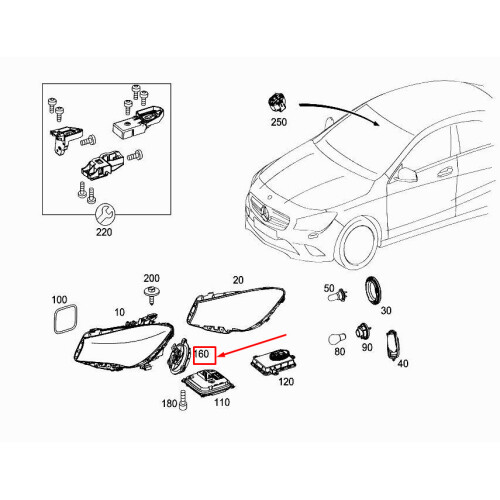 250
220
200
20
100
10
50
30
160
80
90
40
120
180
110