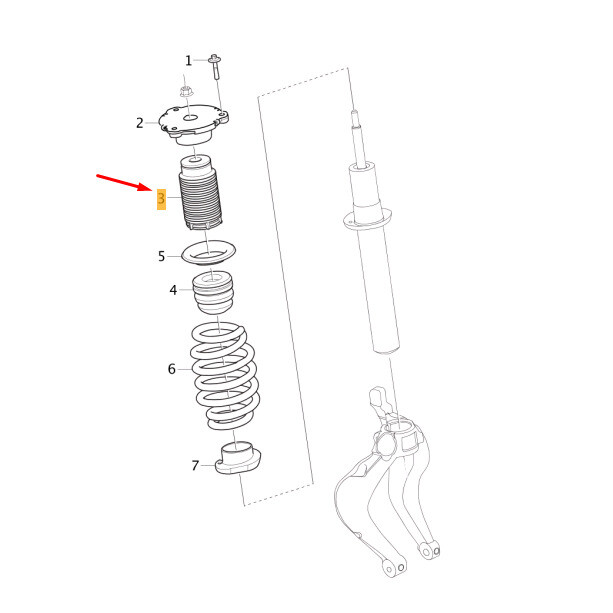 1
2
3
5
4
6
7