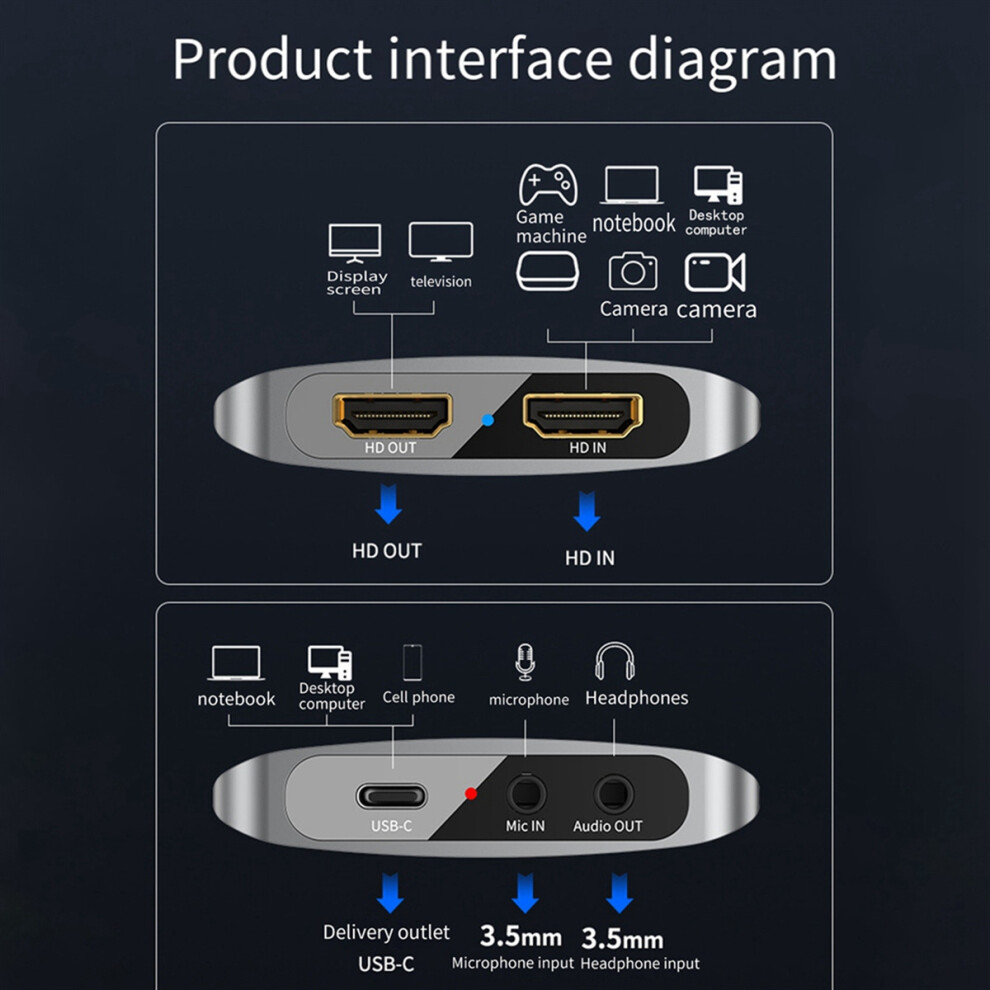 Product interface diagram

Display screen
television

Game machine
notebook
Desktop computer
Camera
camera

HD OUT
HD IN

HD OUT
HD IN

notebook
Desktop computer
Cell phone
microphone
Headphones

USB-C
Mic IN
Audio OUT

Delivery outlet
USB-C
3.5mm
Microphone input
3.5mm
Headphone input