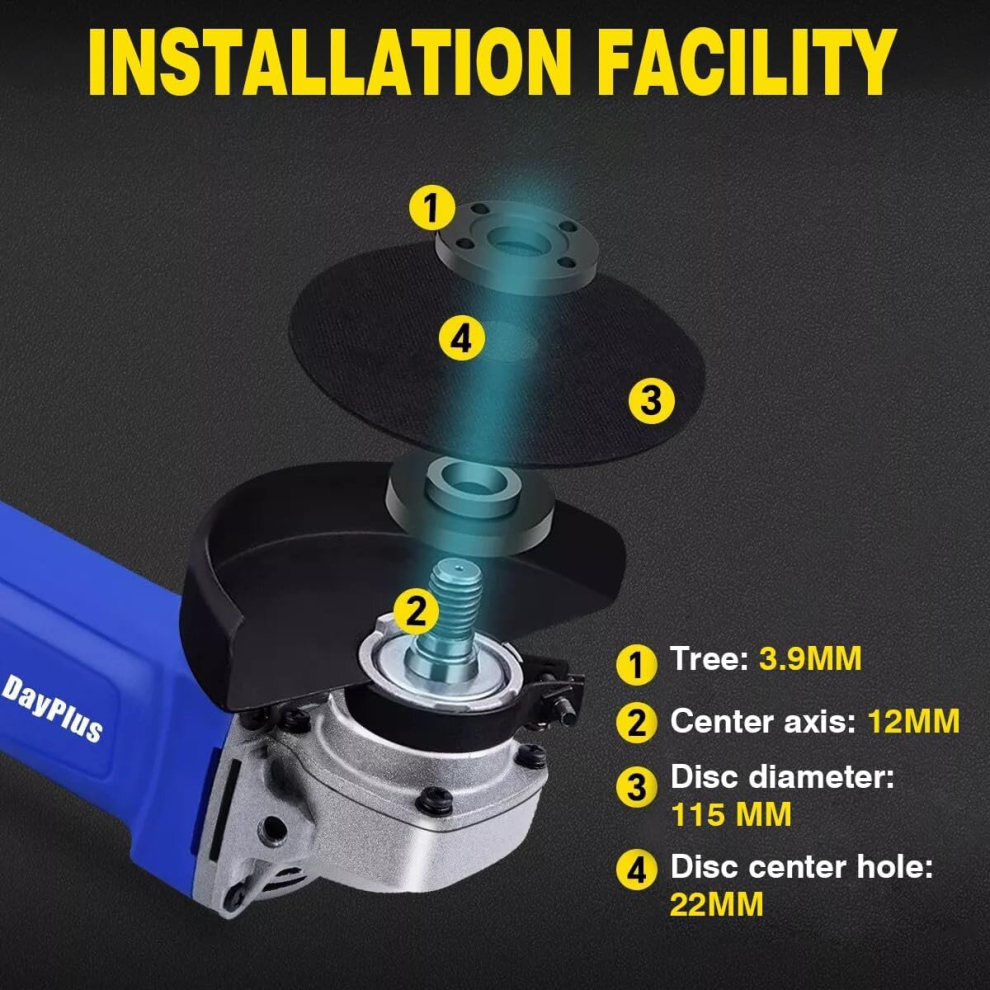 INSTALLATION FACILITY

1

4

3

2

DayPlus

1 Tree: 3.9MM

2 Center axis: 12MM

3 Disc diameter: 115 MM

4 Disc center hole: 22MM