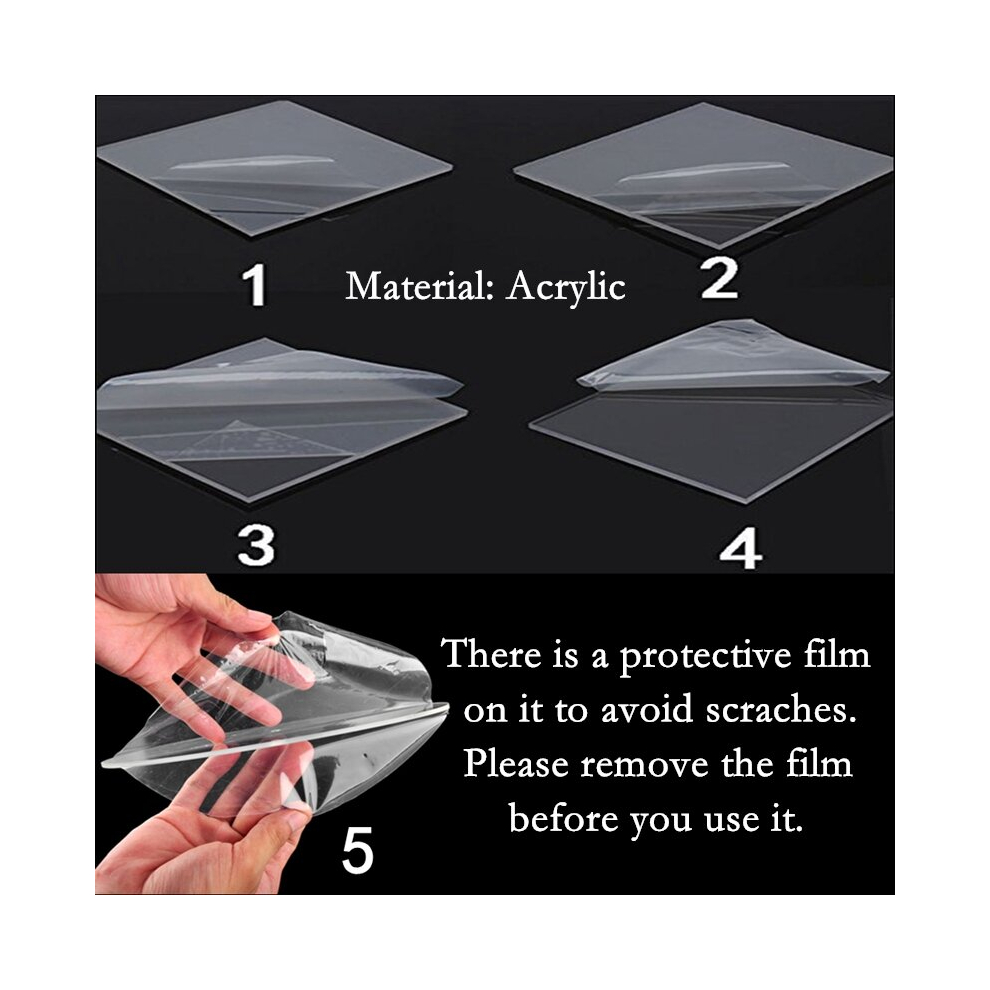 1

Material: Acrylic

2

3

4

5

There is a protective film on it to avoid scraches. Please remove the film before you use it.