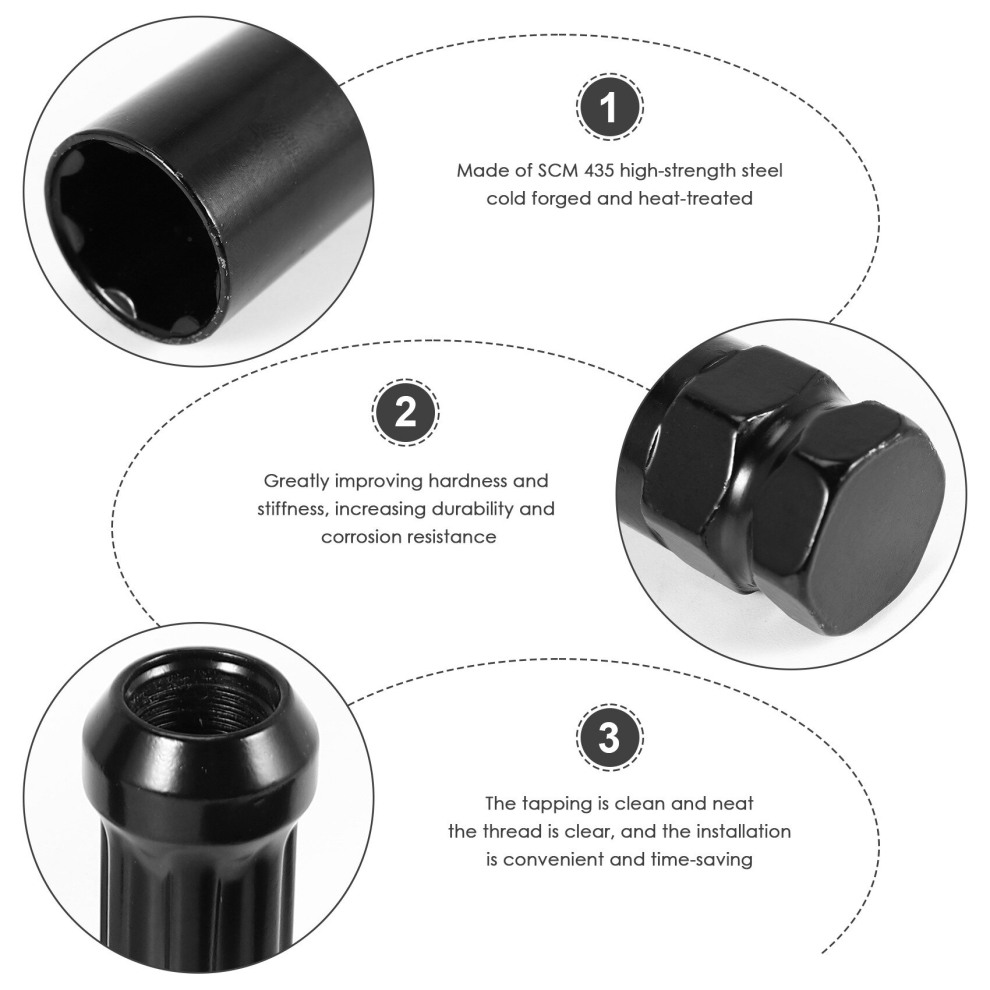 1

Made of SCM 435 high-strength steel cold forged and heat-treated

2

Greatly improving hardness and stiffness, increasing durability and corrosion resistance

3

The tapping is clean and neat the thread is clear, and the installation is convenient and time-saving