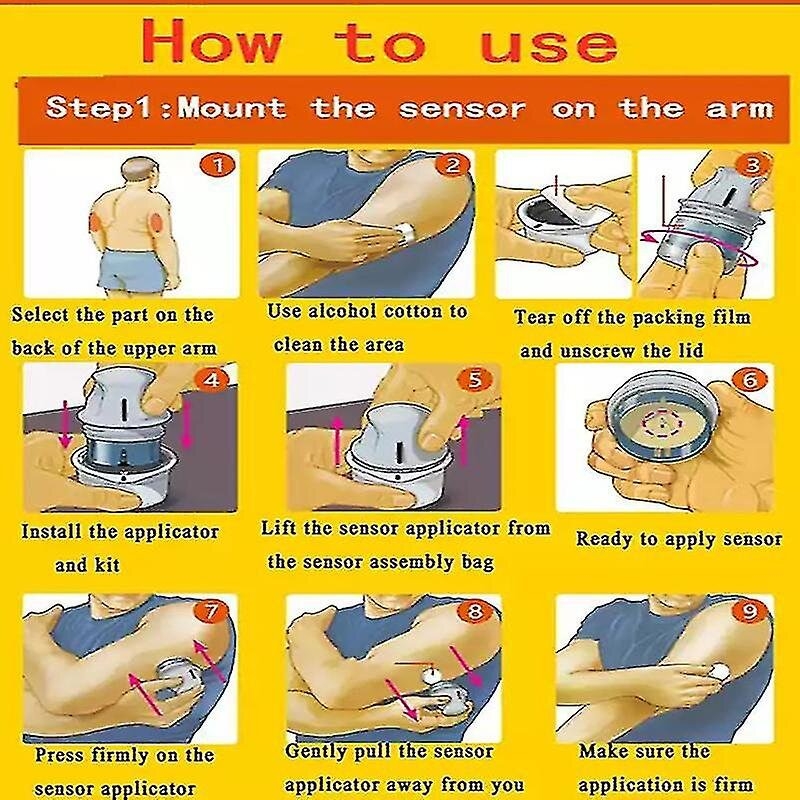 How to use

Step1:Mount the sensor on the arm

1
Select the part on the back of the upper arm

2
Use alcohol cotton to clean the area

3
Tear off the packing film and unscrew the lid

4
Install the applicator and kit

5
Lift the sensor applicator from the sensor assembly bag

6
Ready to apply sensor

7
Press firmly on the sensor applicator

8
Gently pull the sensor applicator away from you

9
Make sure the application is firm