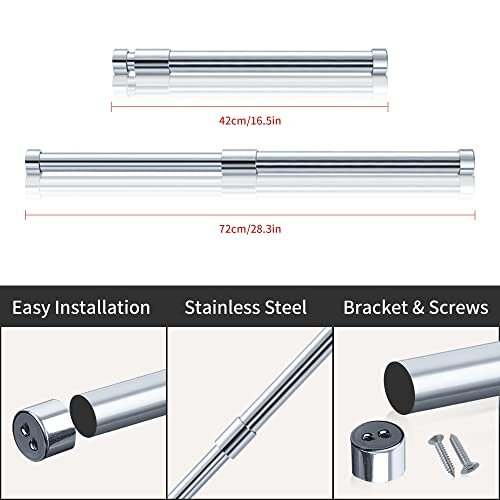 42cm/16.5in

72cm/28.3in

Easy Installation

Stainless Steel

Bracket & Screws