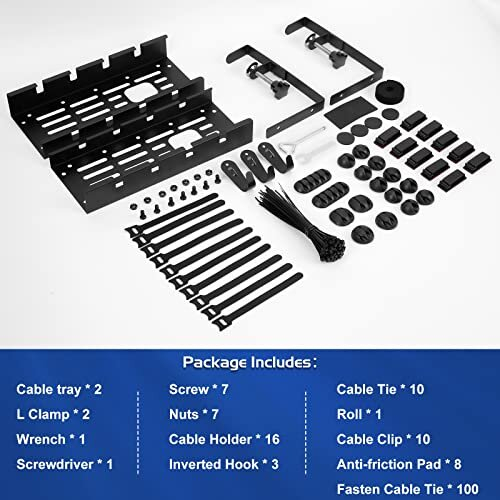 Package Includes:

Cable tray * 2
L Clamp * 2
Wrench * 1
Screwdriver * 1

Screw * 7
Nuts * 7
Cable Holder * 16
Inverted Hook * 3

Cable Tie * 10
Roll * 1
Cable Clip * 10
Anti-friction Pad * 8
Fasten Cable Tie * 100