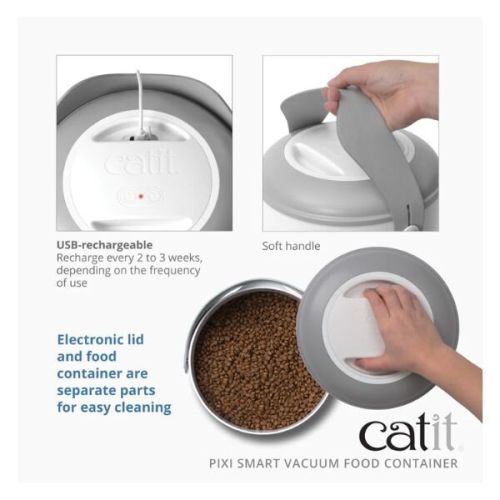 catit

USB-rechargeable
Recharge every 2 to 3 weeks, depending on the frequency of use

Soft handle

Electronic lid and food container are separate parts for easy cleaning

catit
PIXI SMART VACUUM FOOD CONTAINER