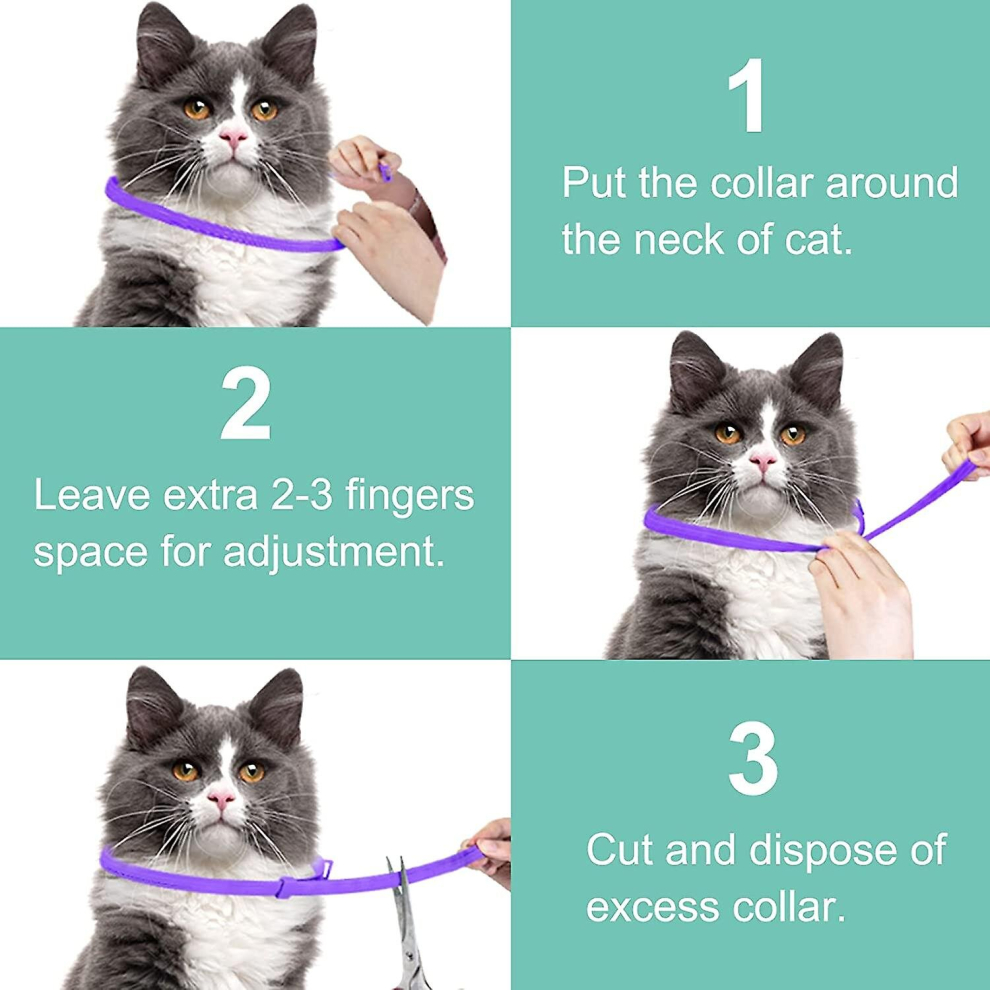 1
Put the collar around the neck of cat.

2
Leave extra 2-3 fingers space for adjustment.

3
Cut and dispose of excess collar.