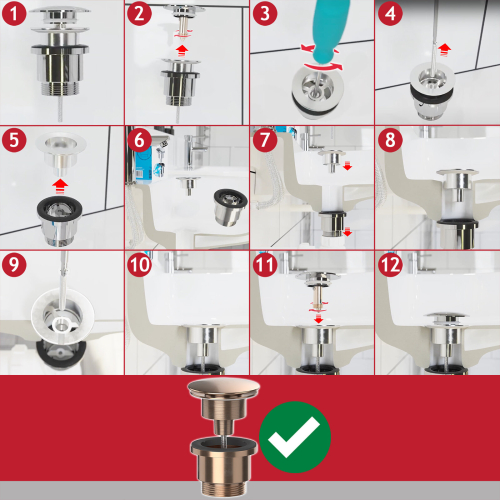 1
2
3
4
5
6
7
8
9
10
11
12