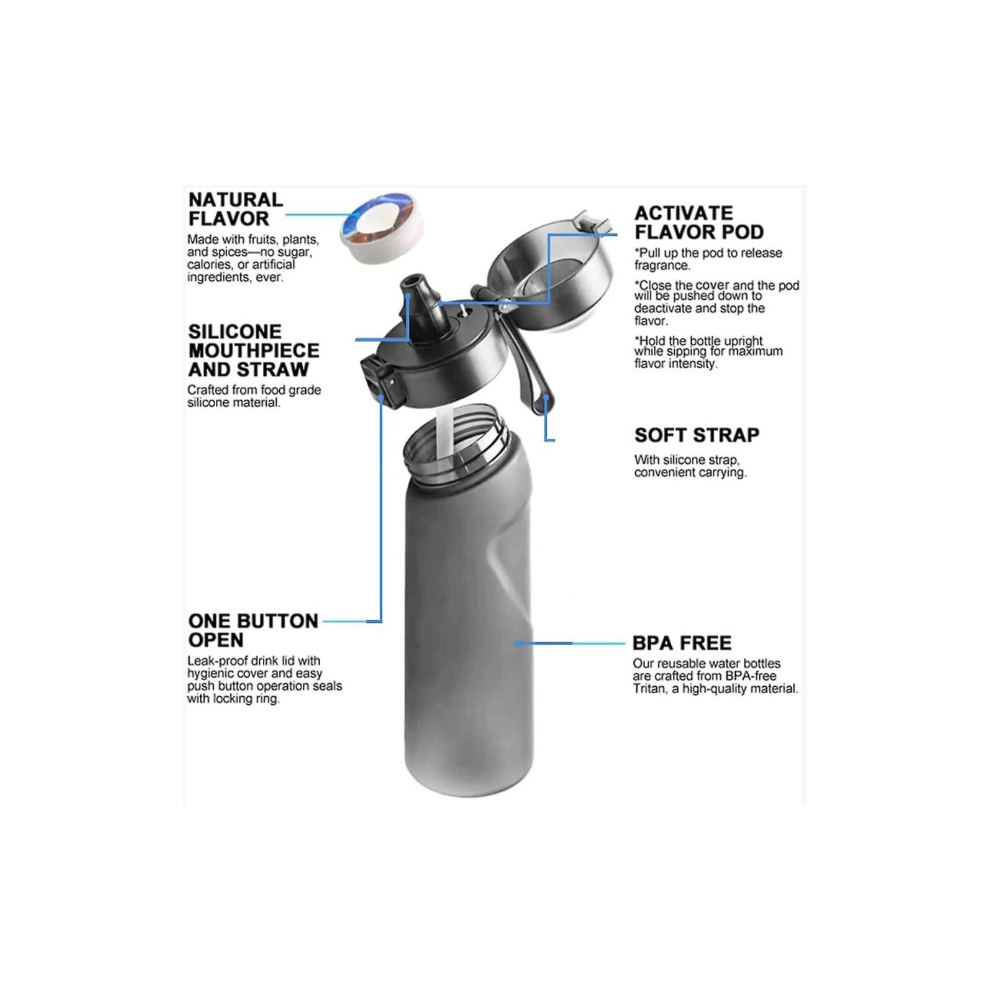 NATURAL FLAVOR
Made with fruits, plants, and spices—no sugar, calories, or artificial ingredients, ever.

SILICONE MOUTHPIECE AND STRAW
Crafted from food grade silicone material.

ONE BUTTON OPEN
Leak-proof drink lid with hygienic cover and easy push button operation seals with locking ring.

ACTIVATE FLAVOR POD
*Pull up the pod to release fragrance.
*Close the cover and the pod will be pushed down to deactivate and stop the flavor.
*Hold the bottle upright while sipping for maximum flavor intensity.

SOFT STRAP
With silicone strap, convenient carrying.

BPA FREE
Our reusable water bottles are crafted from BPA-free Tritan, a high-quality material.