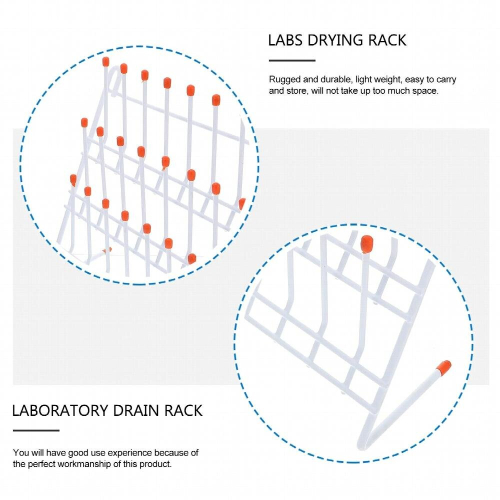 LABS DRYING RACK

Rugged and durable, light weight, easy to carry and store, will not take up too much space.

LABORATORY DRAIN RACK

You will have good use experience because of the perfect workmanship of this product.