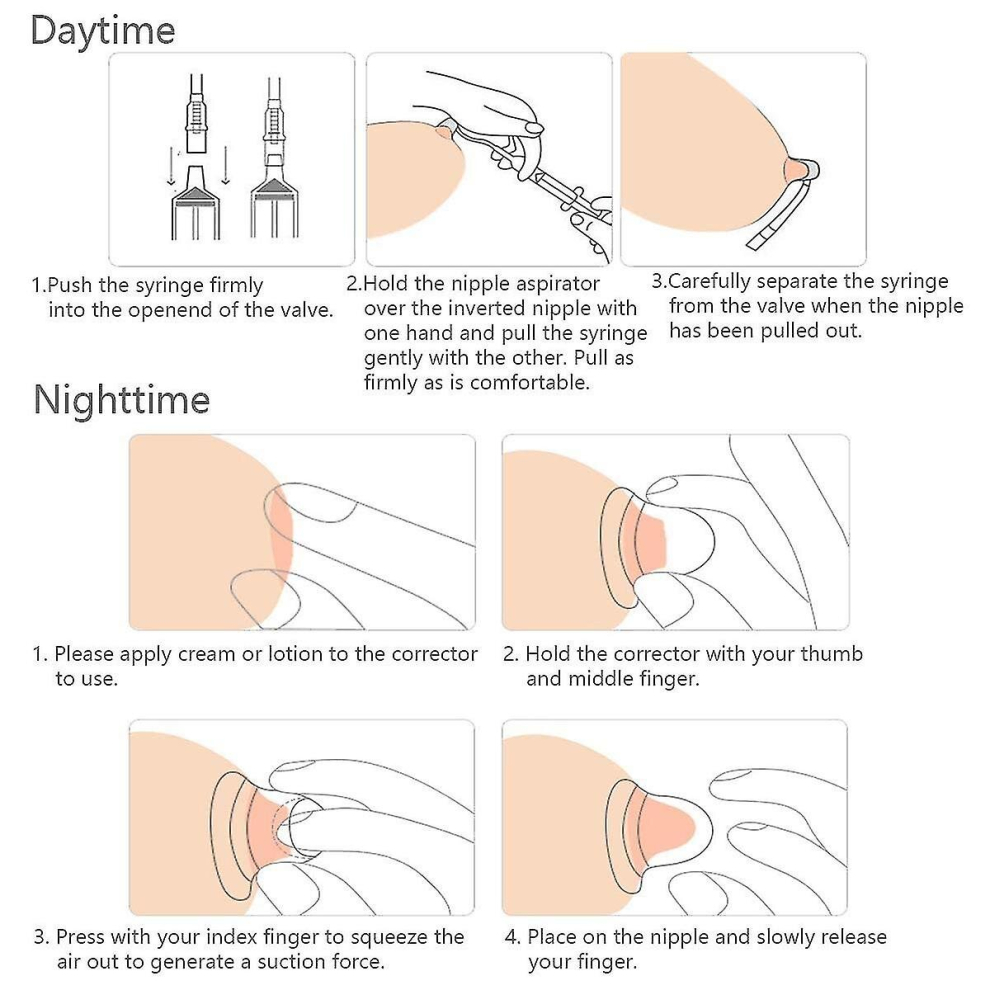 Daytime

1.Push the syringe firmly into the openend of the valve.

2.Hold the nipple aspirator over the inverted nipple with one hand and pull the syringe gently with the other. Pull as firmly as is comfortable.

3.Carefully separate the syringe from the valve when the nipple has been pulled out.

Nighttime

1. Please apply cream or lotion to the corrector to use.

2. Hold the corrector with your thumb and middle finger.

3. Press with your index finger to squeeze the air out to generate a suction force.

4. Place on the nipple and slowly release your finger.