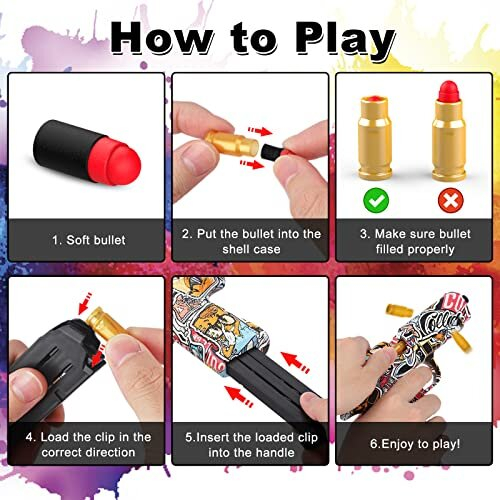 How to Play

1. Soft bullet

2. Put the bullet into the shell case

3. Make sure bullet filled properly

4. Load the clip in the correct direction

5.Insert the loaded clip into the handle

6.Enjoy to play!