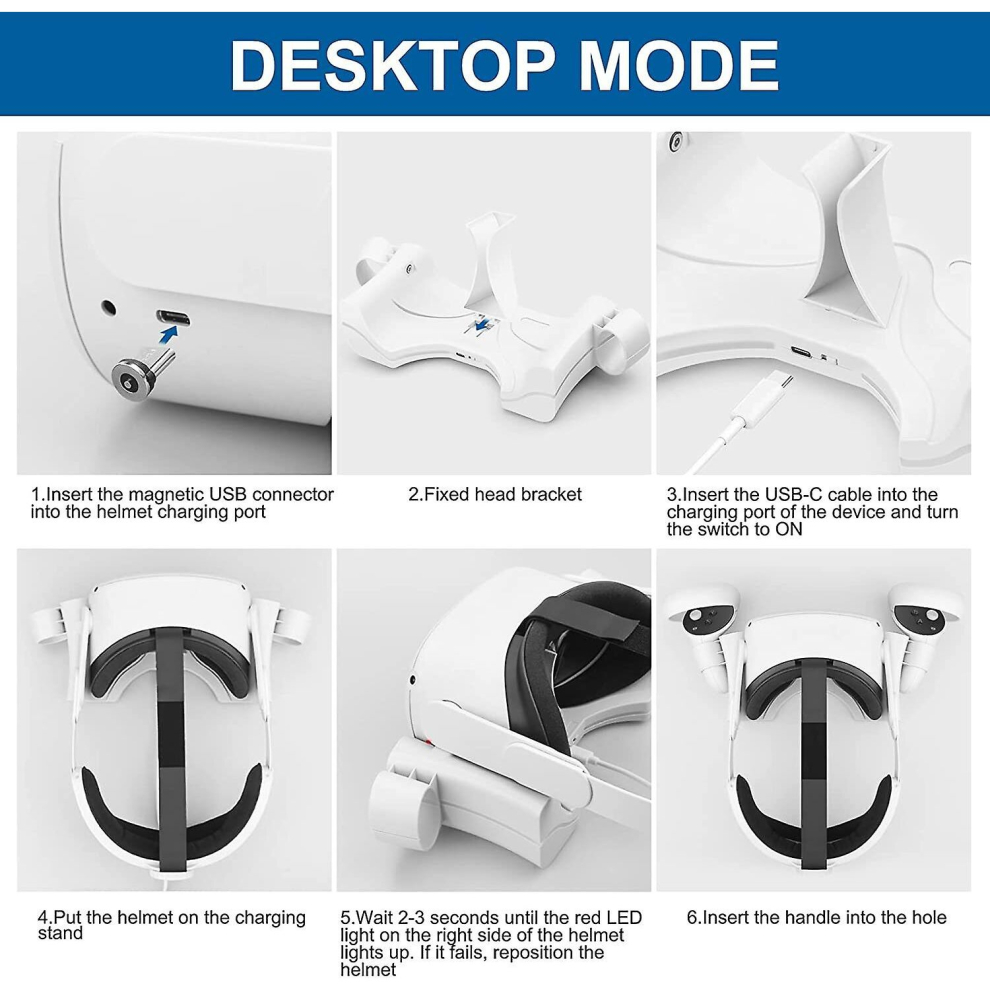 DESKTOP MODE

1.Insert the magnetic USB connector into the helmet charging port

2.Fixed head bracket

3.Insert the USB-C cable into the charging port of the device and turn the switch to ON

4.Put the helmet on the charging stand

5.Wait 2-3 seconds until the red LED light on the right side of the helmet lights up. If it fails, reposition the helmet

6.Insert the handle into the hole