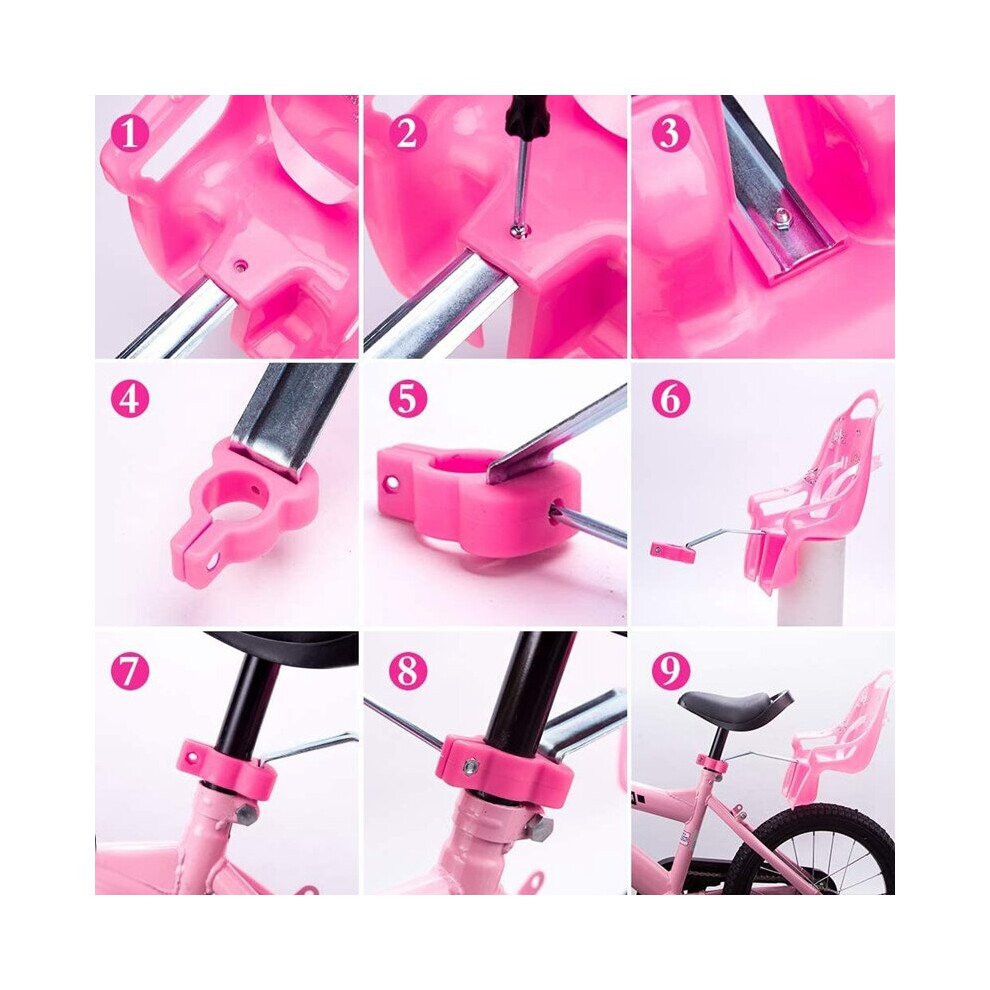 1
2
3
4
5
6
7
8
9