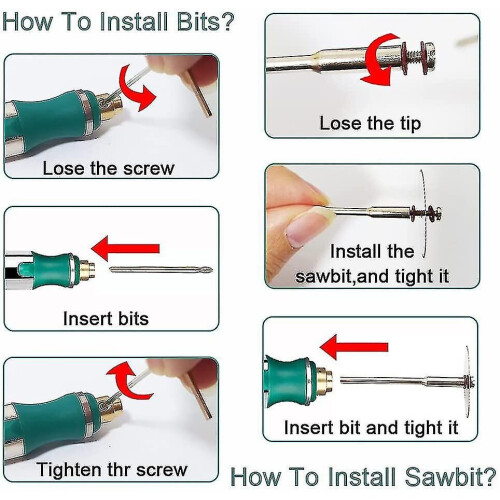 How To Install Bits?

Lose the screw

Insert bits

Tighten thr screw

Lose the tip

Install the sawbit,and tight it

Insert bit and tight it

How To Install Sawbit?