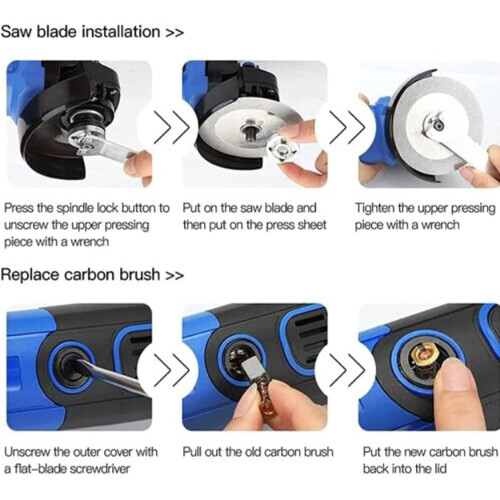 Saw blade installation >>

Press the spindle lock button to unscrew the upper pressing piece with a wrench

Put on the saw blade and then put on the press sheet

Tighten the upper pressing piece with a wrench

Replace carbon brush >>

Unscrew the outer cover with a flat-blade screwdriver

Pull out the old carbon brush

Put the new carbon brush back into the lid