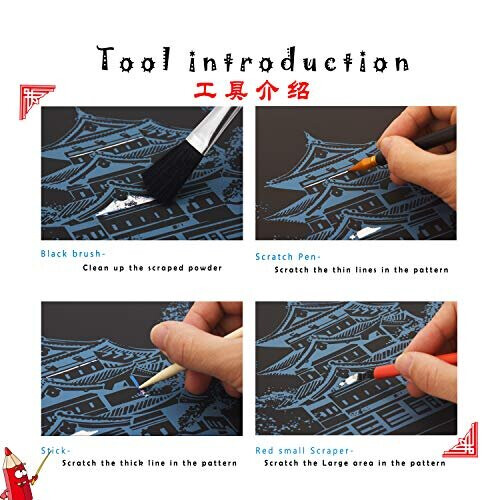 Tool introduction
工具介绍

Black brush-
Clean up the scraped powder

Scratch Pen-
Scratch the thin lines in the pattern

Stick-
Scratch the thick line in the pattern

Red small Scraper-
Scratch the Large area in the pattern