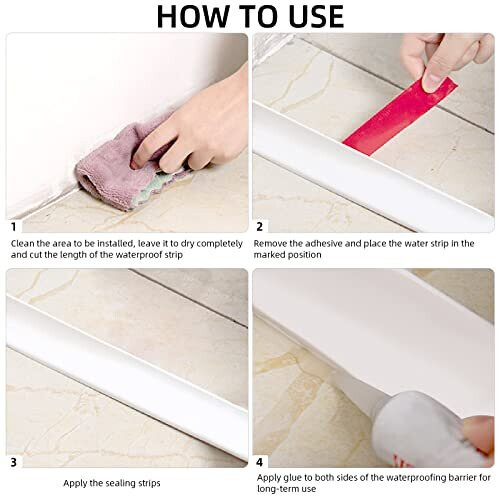 HOW TO USE

1

Clean the area to be installed, leave it to dry completely and cut the length of the waterproof strip

2

Remove the adhesive and place the water strip in the marked position

3

Apply the sealing strips

4

Apply glue to both sides of the waterproofing barrier for long-term use