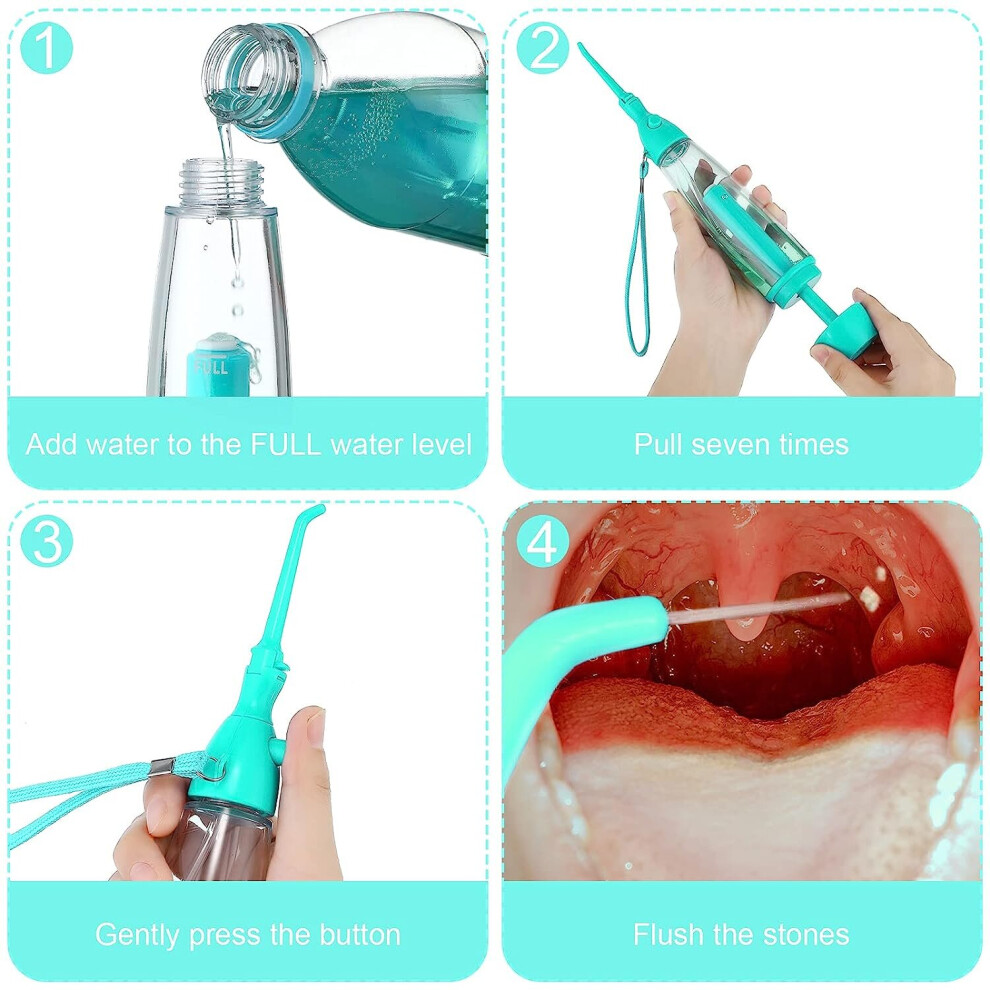 1

FULL

Add water to the FULL water level

2

Pull seven times

3

Gently press the button

4

Flush the stones