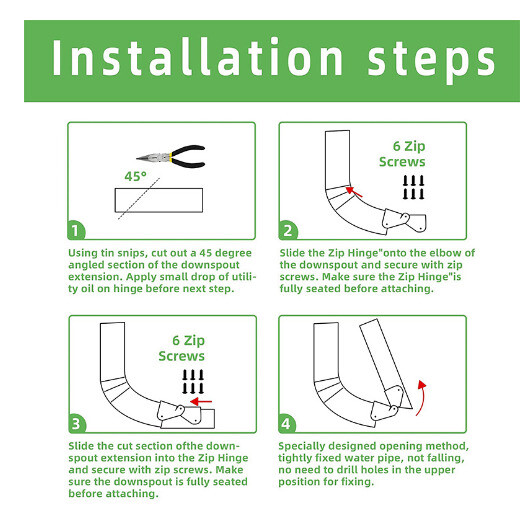 Installation steps

45°

1

Using tin snips, cut out a 45 degree angled section of the downspout extension. Apply small drop of utility oil on hinge before next step.

6 Zip Screws

2

Slide the Zip Hinge"onto the elbow of the downspout and secure with zip screws. Make sure the Zip Hinge"is fully seated before attaching.

6 Zip Screws

3

Slide the cut section ofthe downspout extension into the Zip Hinge and secure with zip screws. Make sure the downspout is fully seated before attaching.

4

Specially designed opening method, tightly fixed water pipe, not falling, no need to drill holes in the upper position for fixing.