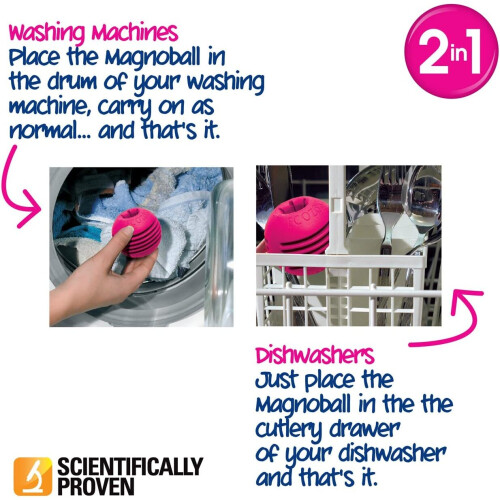 Washing Machines
Place the Magnoball in the drum of your washing machine, carry on as normal... and that's it.

2in1

Dishwashers
Just place the Magnoball in the the cutlery drawer of your dishwasher and that's it.

SCIENTIFICALLY PROVEN