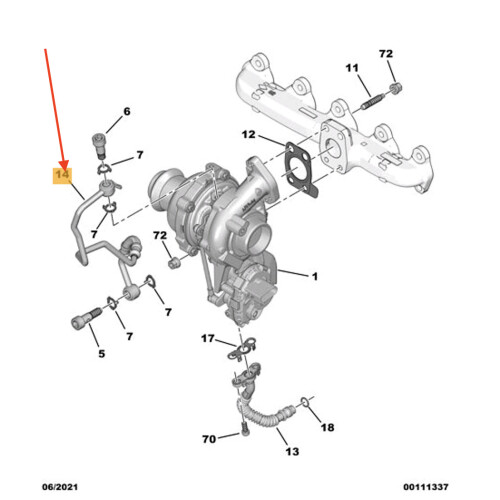 72
11
6
12
7
14
7
72
1
7
7
5
17
18
70
13
06/2021
00111337