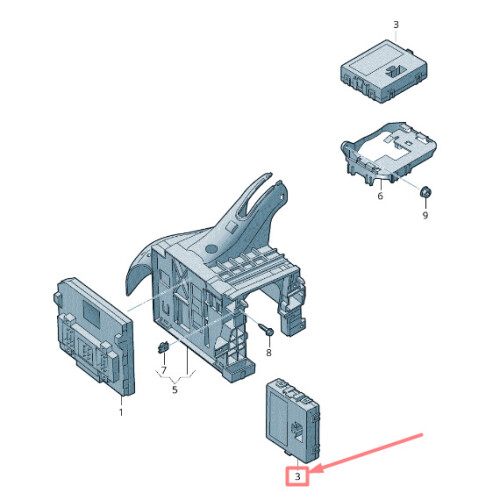 3
6
9
8
7
5
1
3