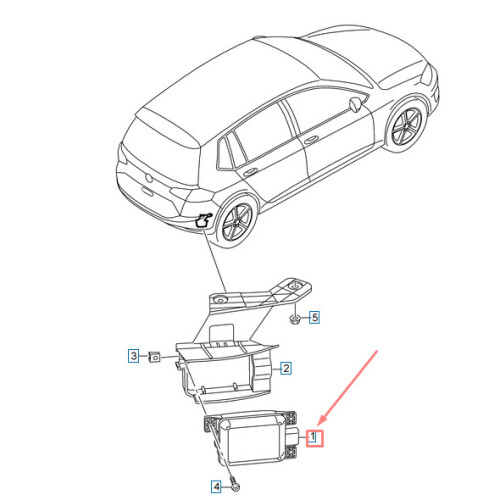 5
3
2
1
4