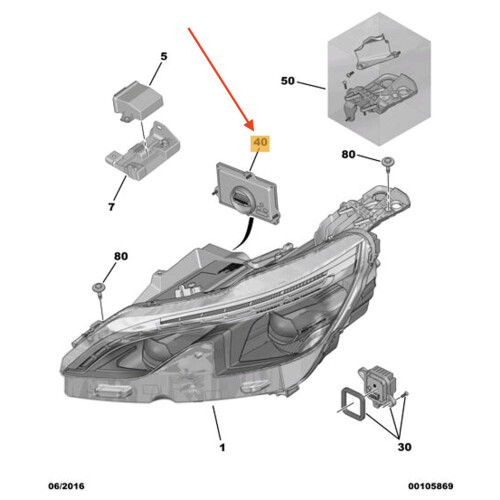 5

50

40

80

7

80

1

30

06/2016

00105869