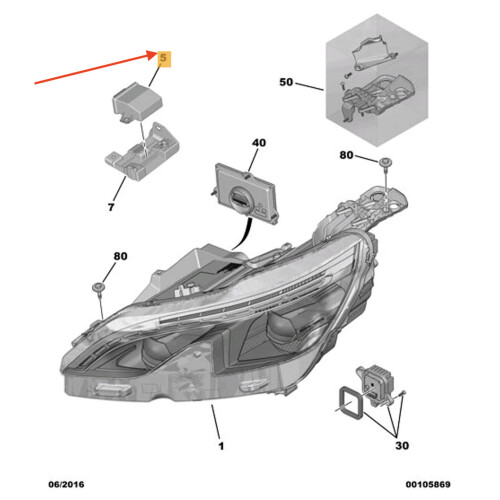 5

50

40

80

7

80

1

30

06/2016

00105869