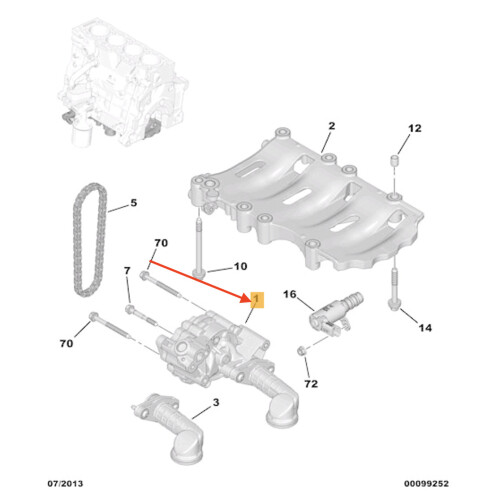 2
12
5
70
10
7
1
16
14
70
72
3
07/2013
00099252