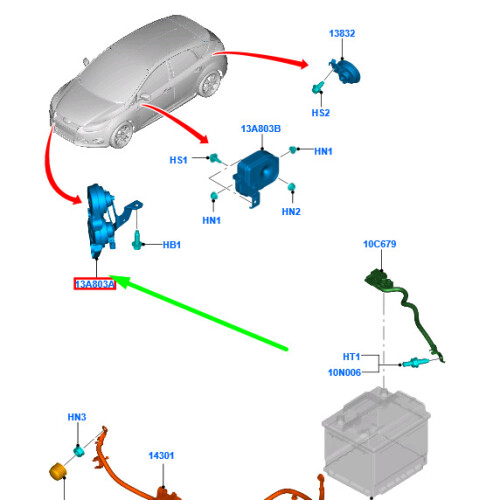 13832

HS2

13A803B

HS1

HN1

HN1

HN2

HB1

13A803A

10C679

HT1

10N006

HN3

14301