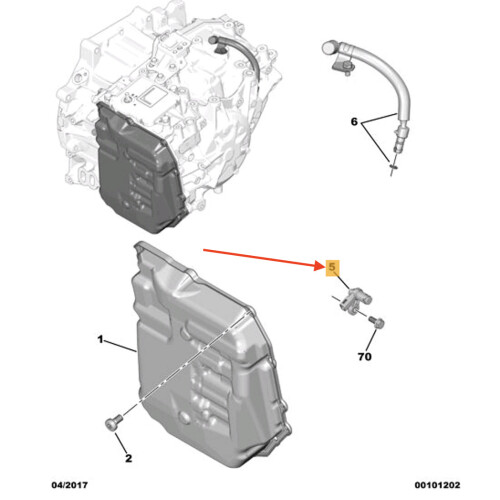 6

5

1

70

2

04/2017

00101202