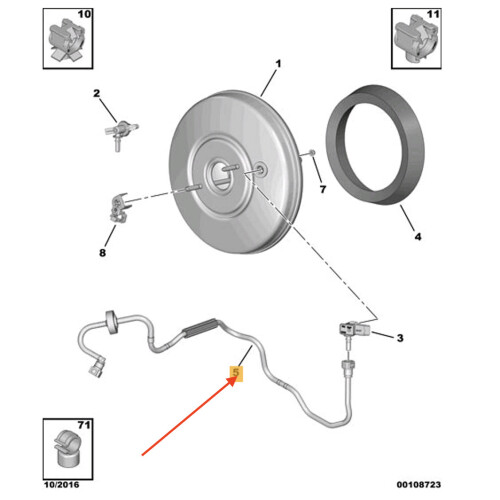 10

11

1

2

7

4

8

3

5

71

10/2016

00108723