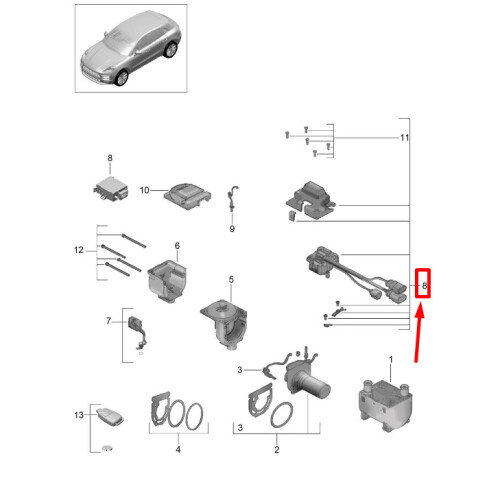 11

8

10

9

12

6

5

8

7

3

1

13

4

3

2