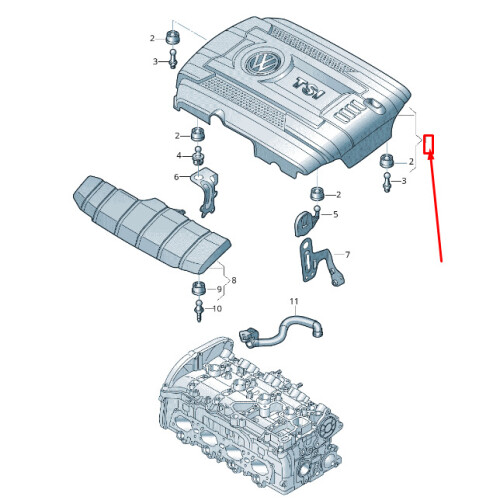 2
3
TSI
2
4
6
2
3
2
5
7
8
9
10
11