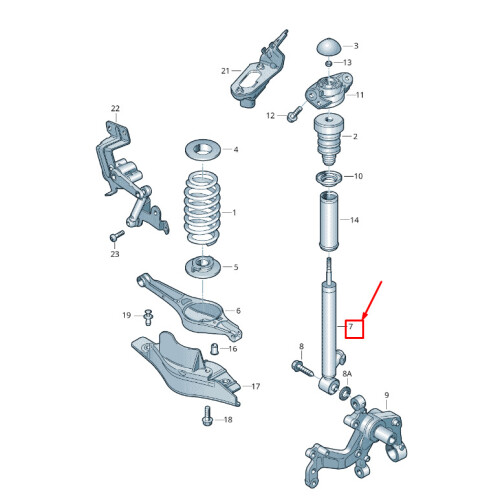 3
13
21
11
12
2
22
4
10
1
14
23
5
6
19
7
16
8
8A
17
9
18