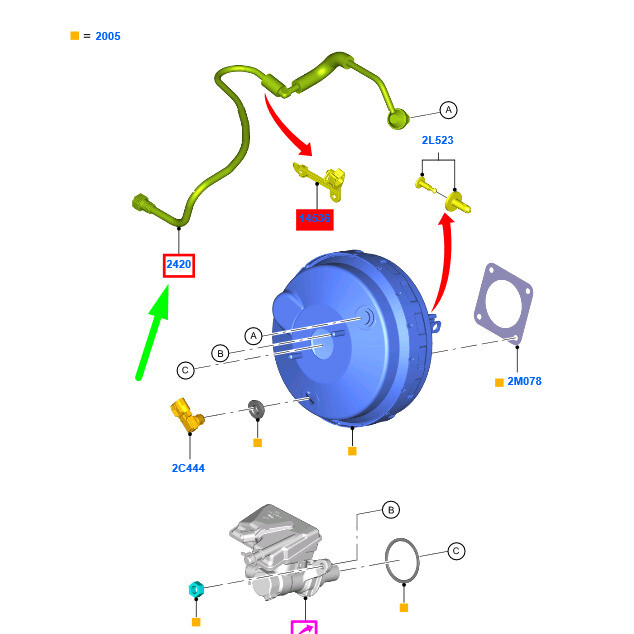 ■ = 2005

A

2L523

14536

2420

A

B

C

2M078

2C444

B

C